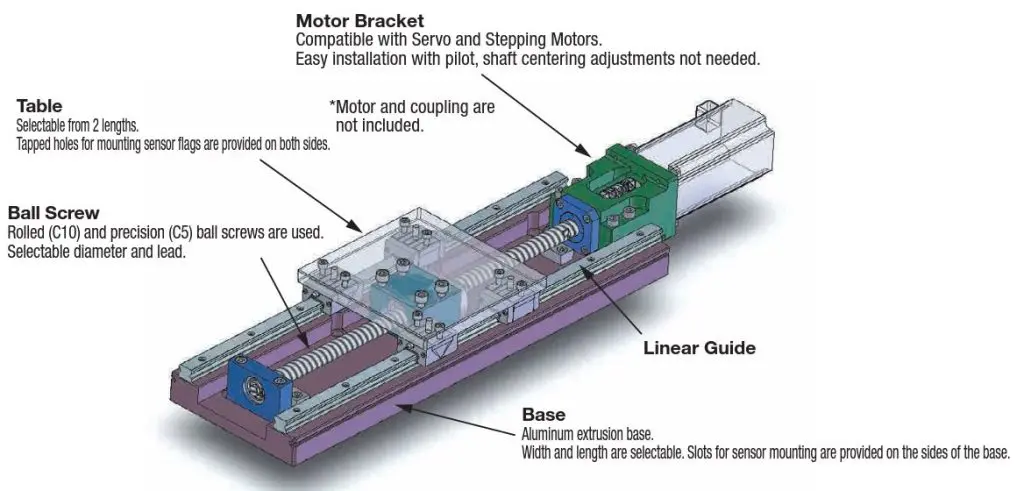 Motor Bracket
Compatible with Servo and Stepping Motors.
Easy installation with pilot, shaft centering adjustments not needed.

Table
Selectable from 2 lengths.
Tapped holes for mounting sensor flags are provided on both sides.

*Motor and coupling are not included.

Ball Screw
Rolled (C10) and precision (C5) ball screws are used.
Selectable diameter and lead.

Linear Guide

Base
Aluminum extrusion base.
Width and length are selectable. Slots for sensor mounting are provided on the sides of the base.